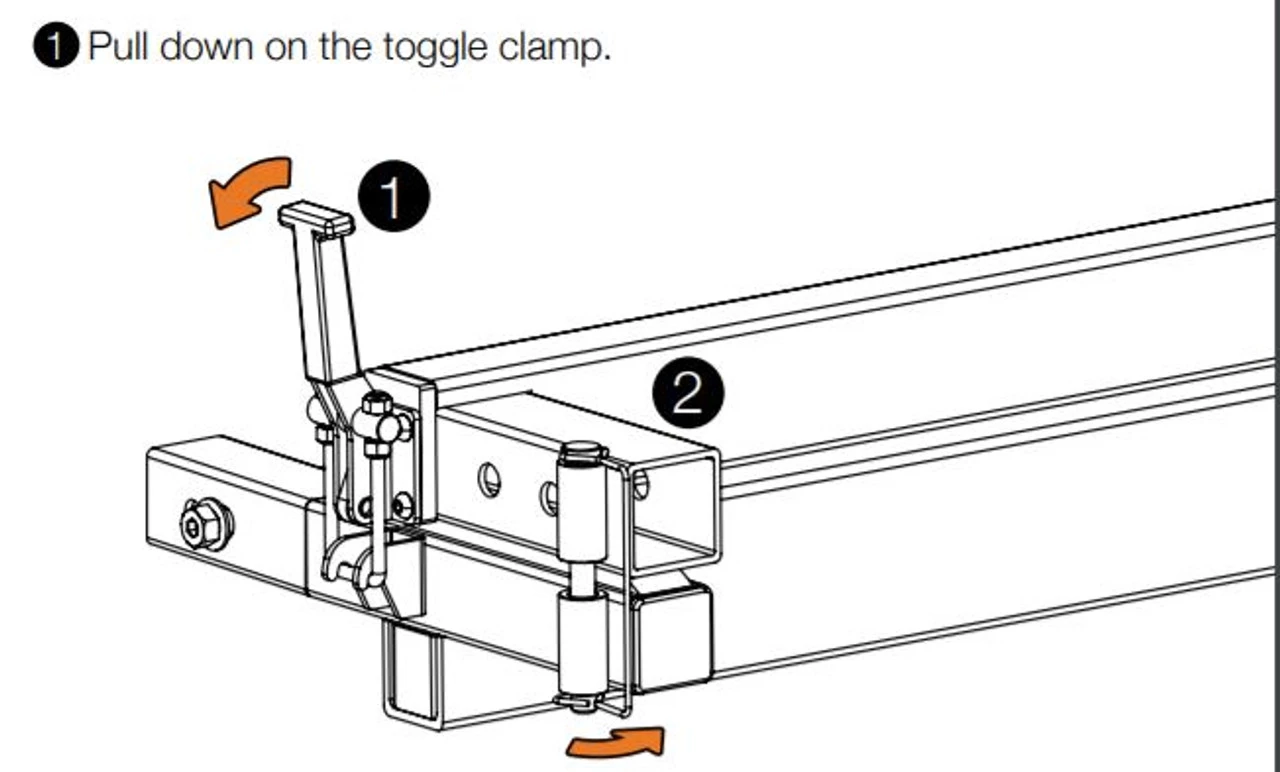 1 Pull down on the toggle clamp.

1

2