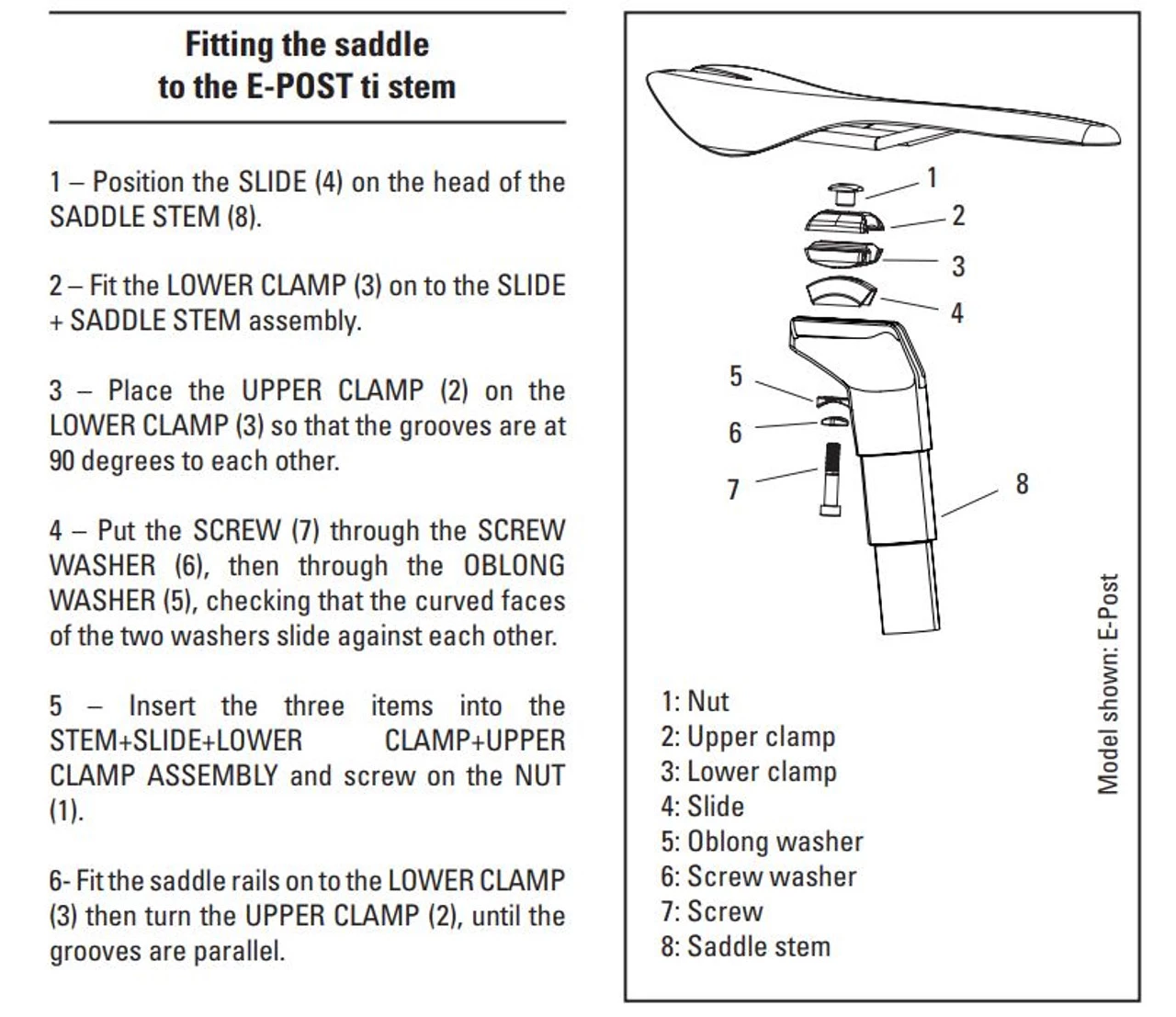 Fitting the saddle
to the E-POST ti stem

1 – Position the SLIDE (4) on the head of the SADDLE STEM (8).

2 – Fit the LOWER CLAMP (3) on to the SLIDE + SADDLE STEM assembly.

3 – Place the UPPER CLAMP (2) on the LOWER CLAMP (3) so that the grooves are at 90 degrees to each other.

4 – Put the SCREW (7) through the SCREW WASHER (6), then through the OBLONG WASHER (5), checking that the curved faces of the two washers slide against each other.

5 – Insert the three items into the STEM+SLIDE+LOWER CLAMP+UPPER CLAMP ASSEMBLY and screw on the NUT (1).

6- Fit the saddle rails on to the LOWER CLAMP (3) then turn the UPPER CLAMP (2), until the grooves are parallel.

1
2
3
4
5
6
7
8

1: Nut
2: Upper clamp
3: Lower clamp
4: Slide
5: Oblong washer
6: Screw washer
7: Screw
8: Saddle stem

Model shown: E-Post