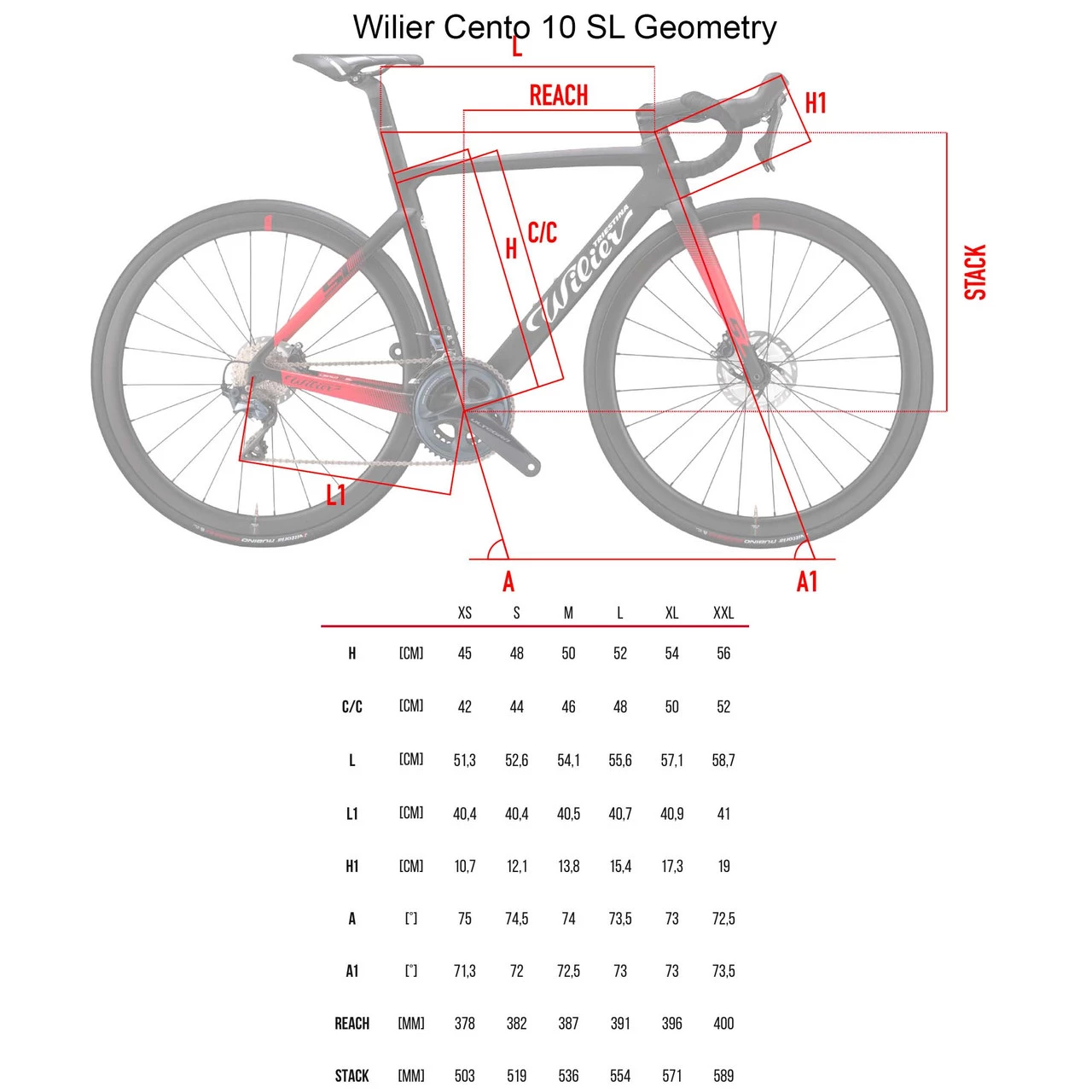 Wilier Cento 10 SL Geometry

L

REACH

H1

C/C

H

STACK

Wilier TRIESTINA

L1

A

A1

| | | XS | S | M | L | XL | XXL |
|---|---|---|---|---|---|---|---|
| H | [CM] | 45 | 48 | 50 | 52 | 54 | 56 |
| C/C | [CM] | 42 | 44 | 46 | 48 | 50 | 52 |
| L | [CM] | 51,3 | 52,6 | 54,1 | 55,6 | 57,1 | 58,7 |
| L1 | [CM] | 40,4 | 40,4 | 40,5 | 40,7 | 40,9 | 41 |
| H1 | [CM] | 10,7 | 12,1 | 13,8 | 15,4 | 17,3 | 19 |
| A | [°] | 75 | 74,5 | 74 | 73,5 | 73 | 72,5 |
| A1 | [°] | 71,3 | 72 | 72,5 | 73 | 73 | 73,5 |
| REACH | [MM] | 378 | 382 | 387 | 391 | 396 | 400 |
| STACK | [MM] | 503 | 519 | 536 | 554 | 571 | 589 |